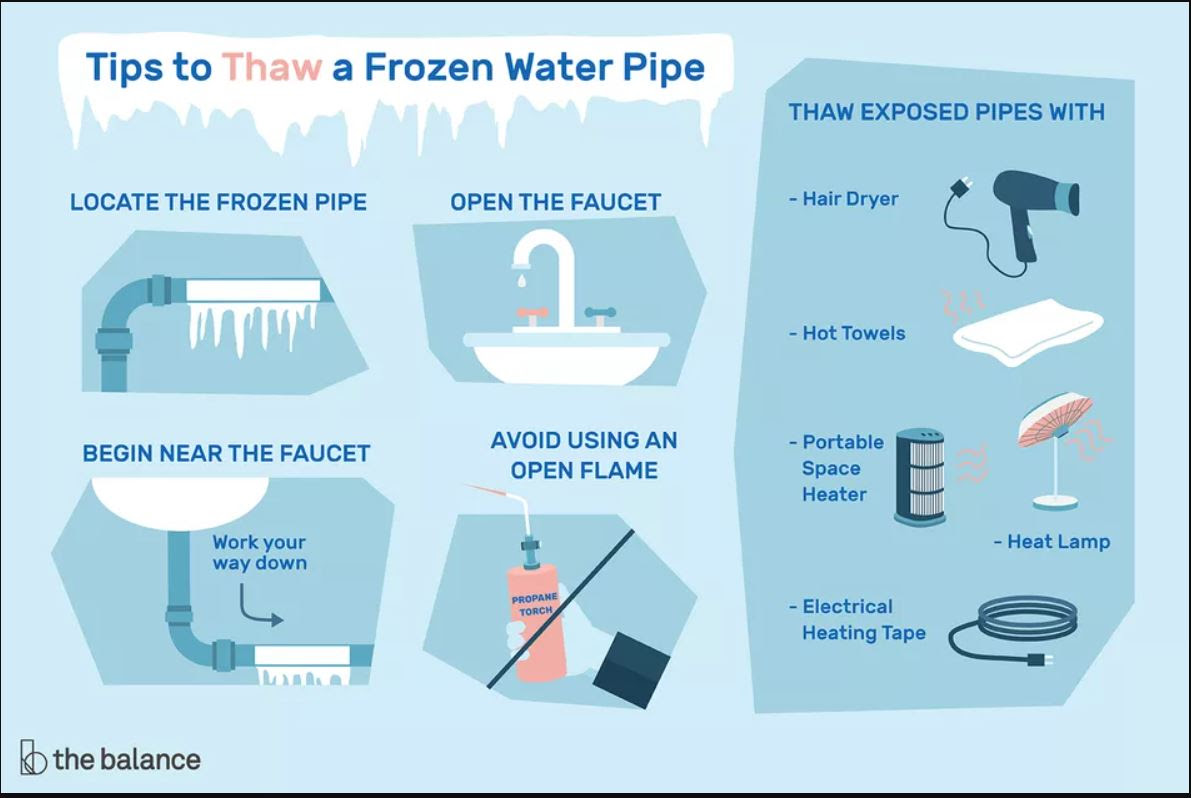 Tips to Thaw a Frozen Water Pipe

LOCATE THE FROZEN PIPE

OPEN THE FAUCET

BEGIN NEAR THE FAUCET

Work your way down

AVOID USING AN OPEN FLAME

PROPANE TORCH

THAW EXPOSED PIPES WITH

- Hair Dryer

- Hot Towels

- Portable Space Heater

- Heat Lamp

- Electrical Heating Tape

the balance